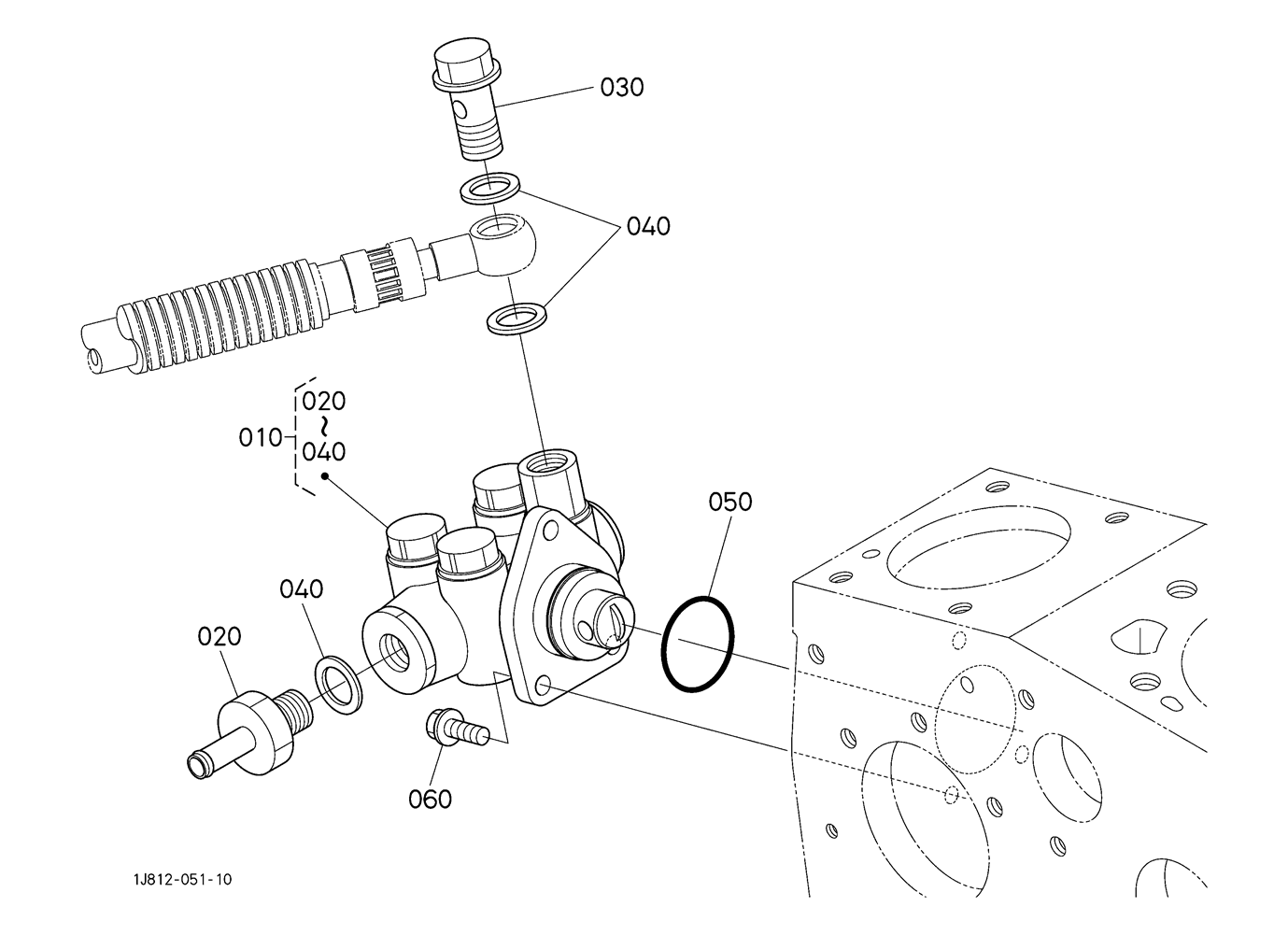 030

040

020
~
040
010

050

040

020

060

1J812-051-10